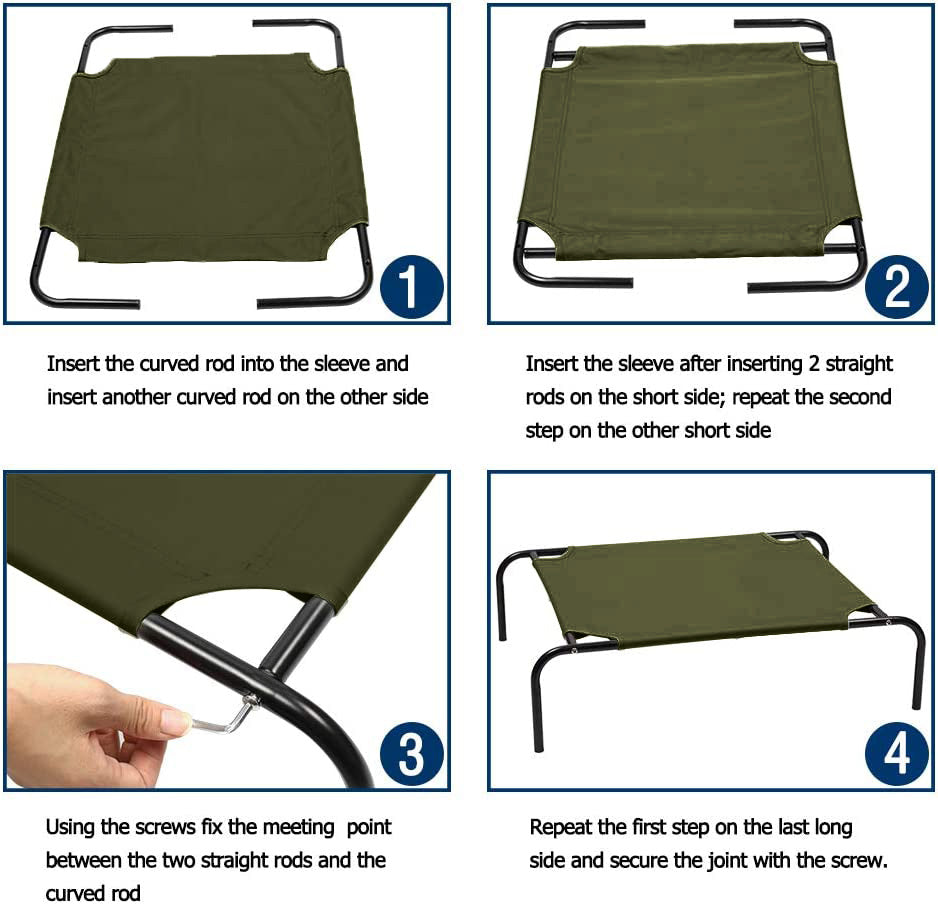 1

Insert the curved rod into the sleeve and insert another curved rod on the other side

2

Insert the sleeve after inserting 2 straight rods on the short side; repeat the second step on the other short side

3

Using the screws fix the meeting point between the two straight rods and the curved rod

4

Repeat the first step on the last long side and secure the joint with the screw.