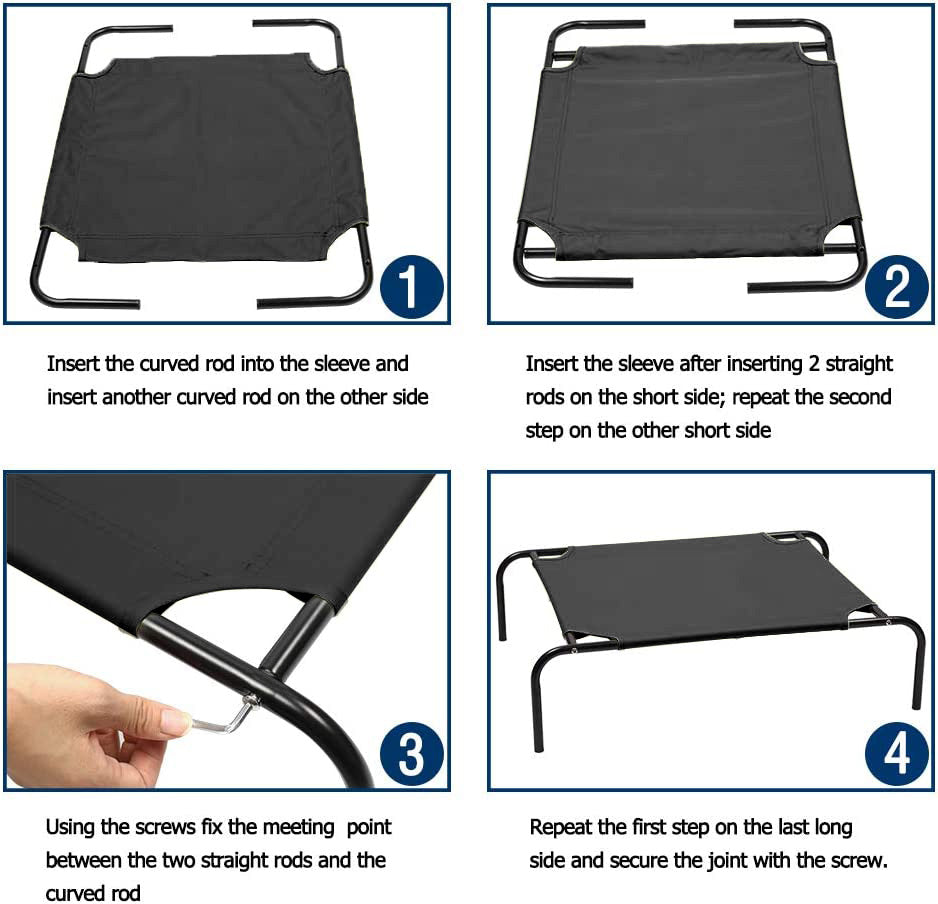 1

Insert the curved rod into the sleeve and insert another curved rod on the other side

2

Insert the sleeve after inserting 2 straight rods on the short side; repeat the second step on the other short side

3

Using the screws fix the meeting point between the two straight rods and the curved rod

4

Repeat the first step on the last long side and secure the joint with the screw.