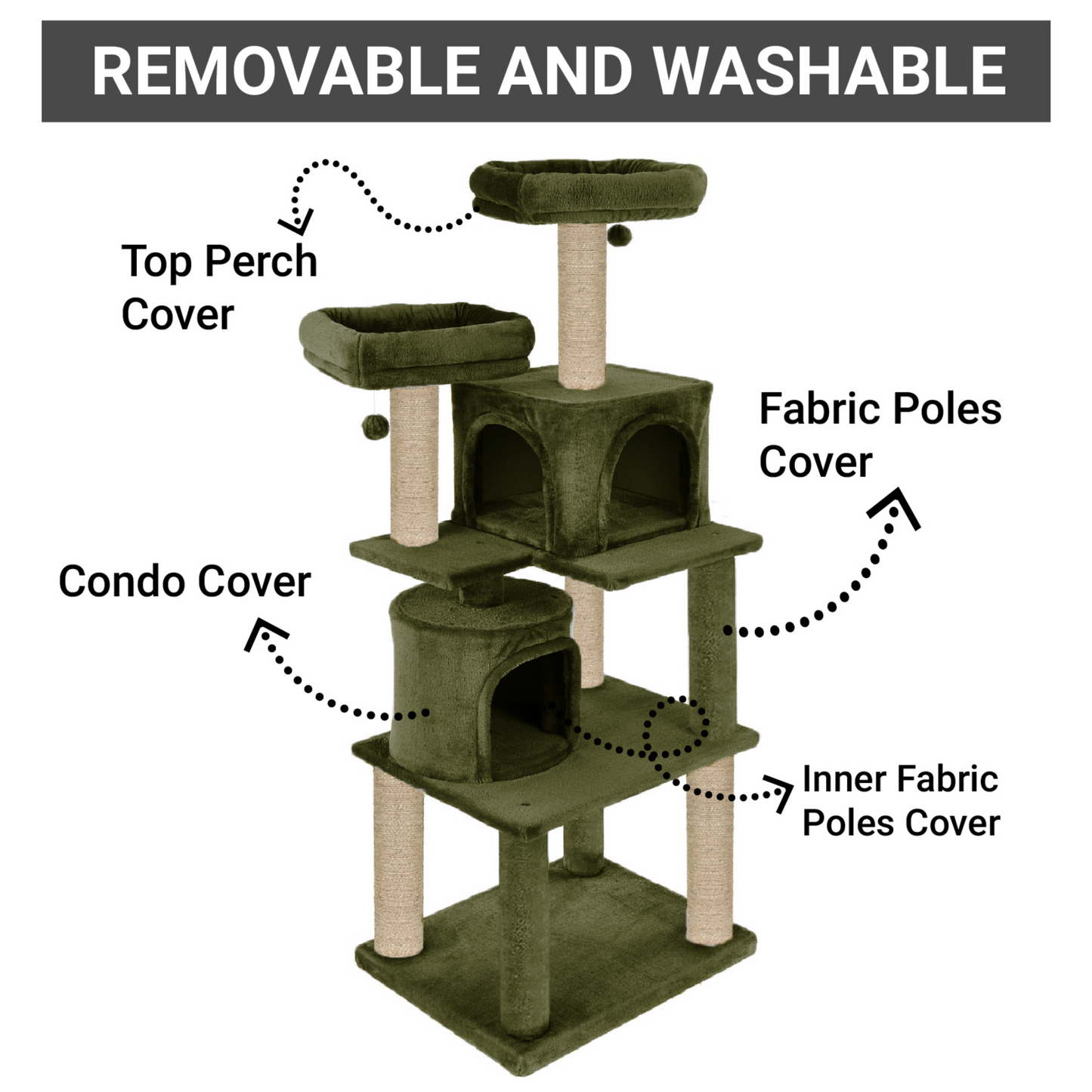 REMOVABLE AND WASHABLE

Top Perch Cover

Fabric Poles Cover

Condo Cover

Inner Fabric Poles Cover