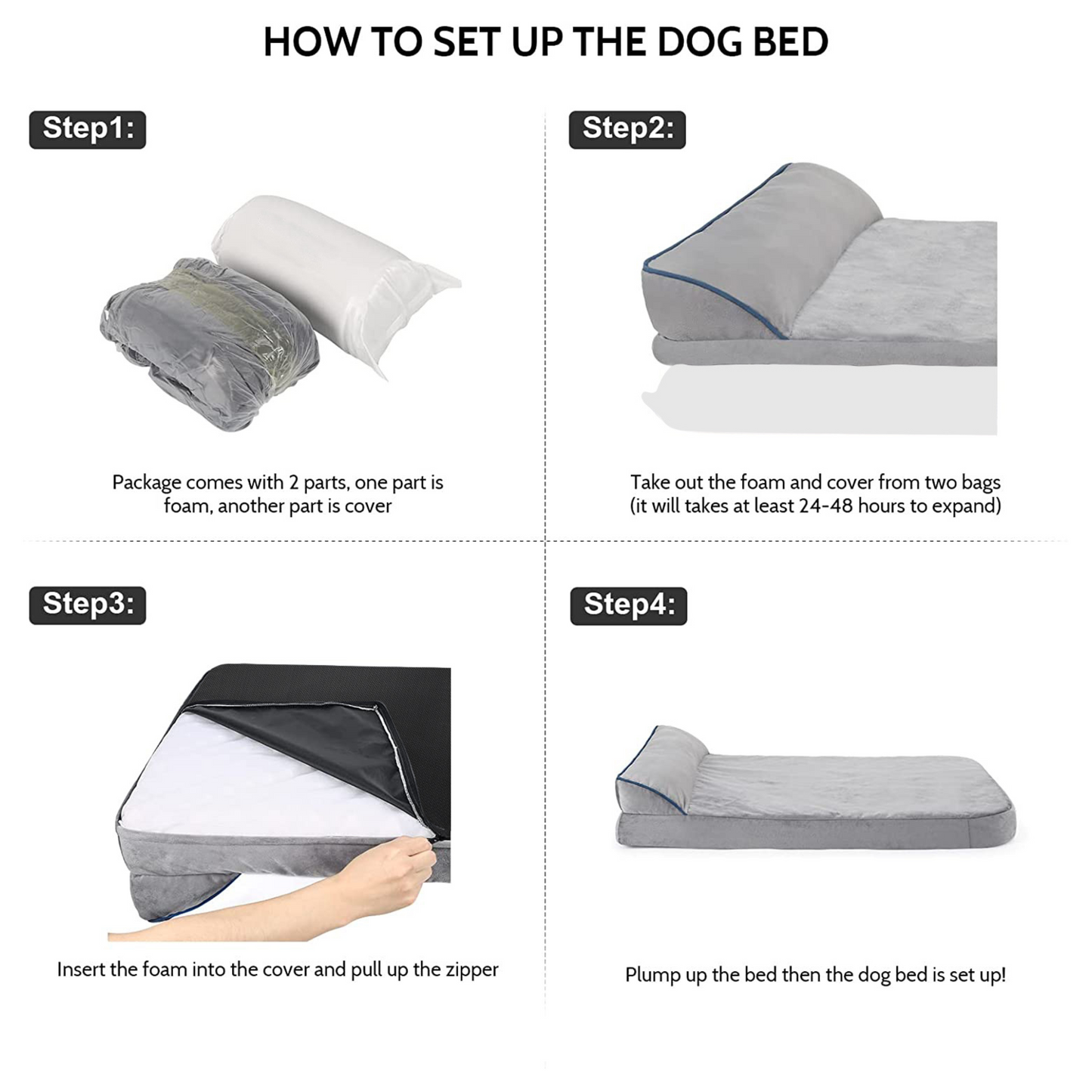 HOW TO SET UP THE DOG BED

Step1:

Package comes with 2 parts, one part is foam, another part is cover

Step2:

Take out the foam and cover from two bags (it will takes at least 24-48 hours to expand)

Step3:

Insert the foam into the cover and pull up the zipper

Step4:

Plump up the bed then the dog bed is set up!