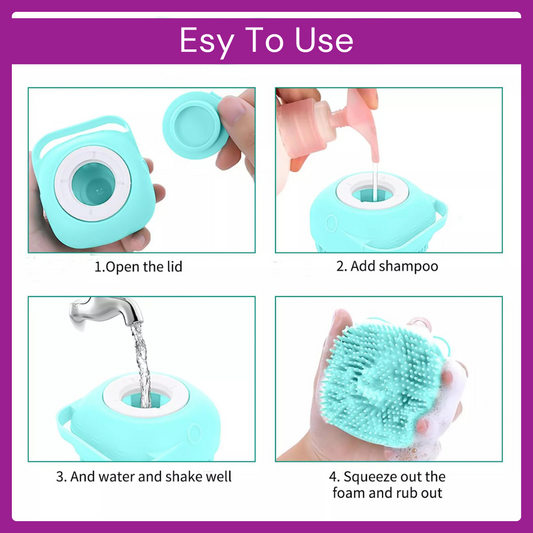 Esy To Use

1.Open the lid

2. Add shampoo

3. And water and shake well

4. Squeeze out the foam and rub out