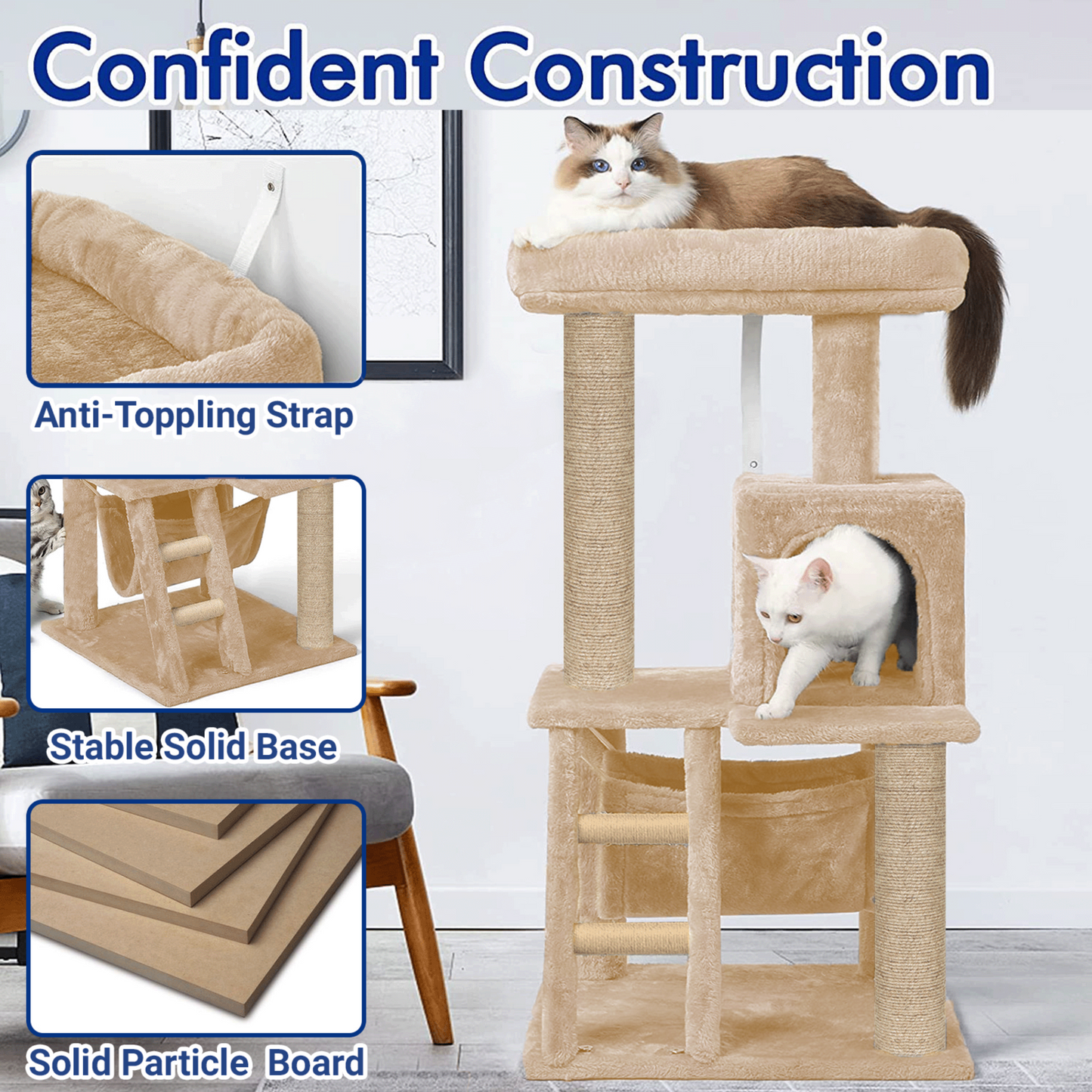 Confident Construction

Anti-Toppling Strap

Stable Solid Base

Solid Particle Board