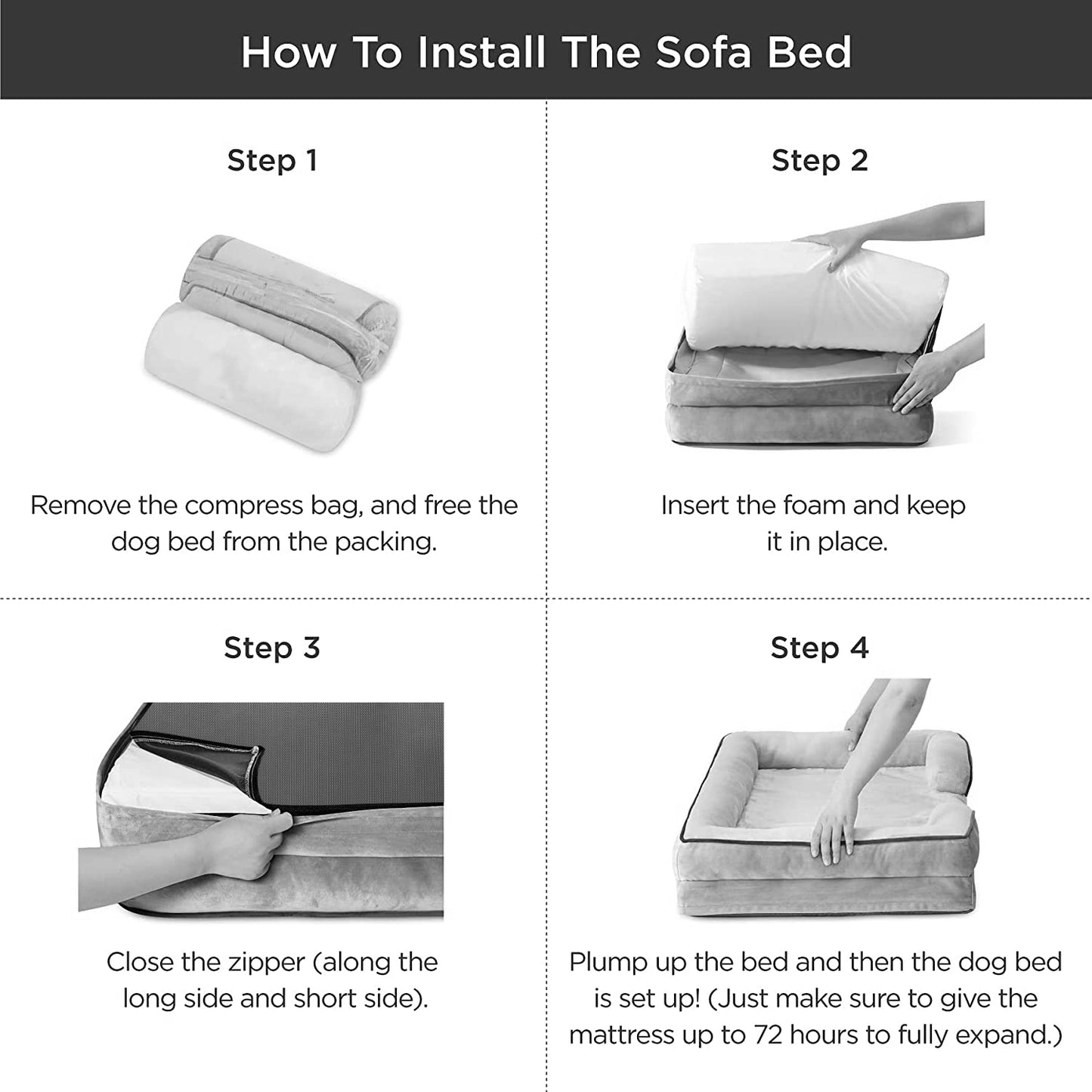 How To Install The Sofa Bed

Step 1

Remove the compress bag, and free the dog bed from the packing.

Step 2

Insert the foam and keep it in place.

Step 3

Close the zipper (along the long side and short side).

Step 4

Plump up the bed and then the dog bed is set up! (Just make sure to give the mattress up to 72 hours to fully expand.)