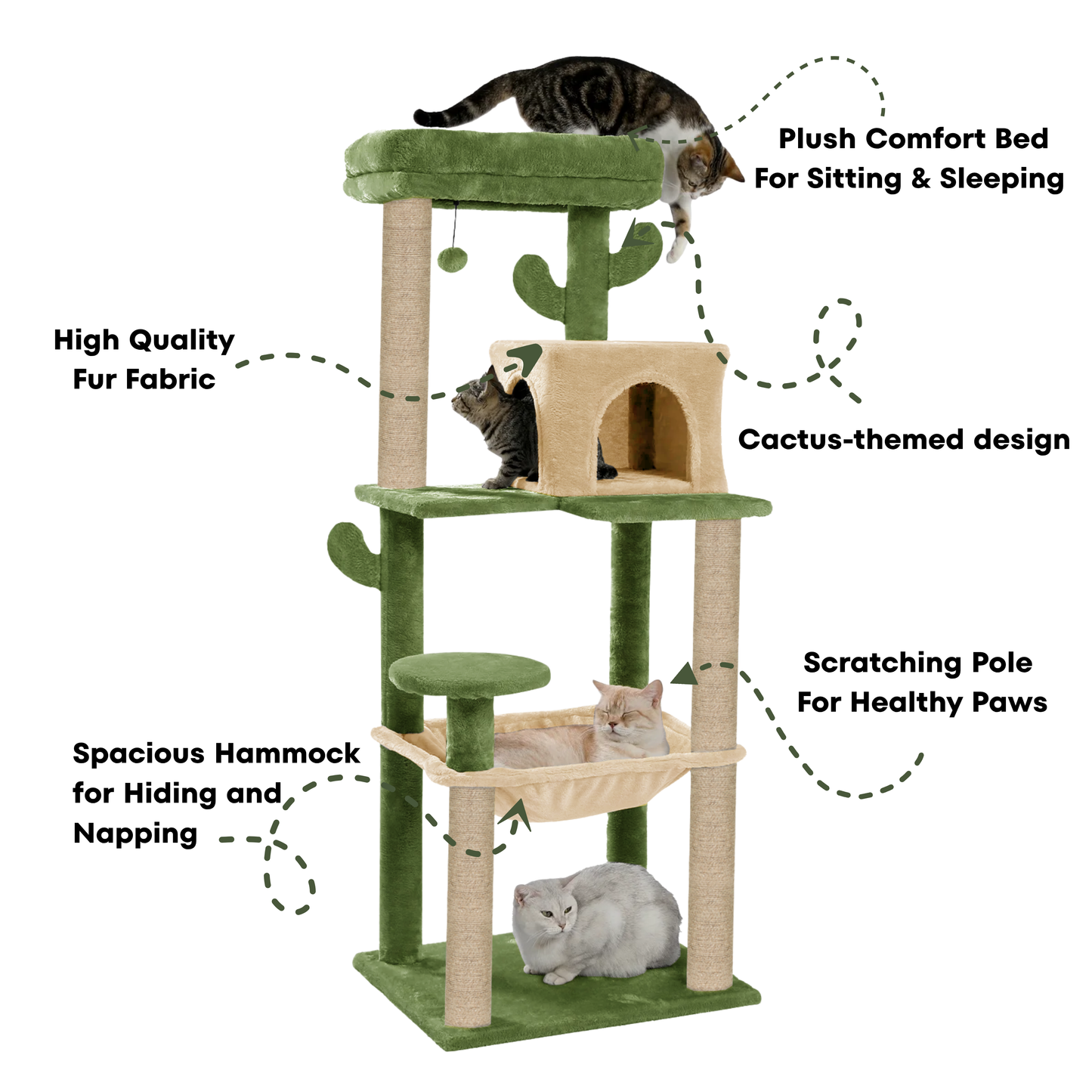 Plush Comfort Bed
For Sitting & Sleeping

High Quality
Fur Fabric

Cactus-themed design

Scratching Pole
For Healthy Paws

Spacious Hammock
for Hiding and
Napping