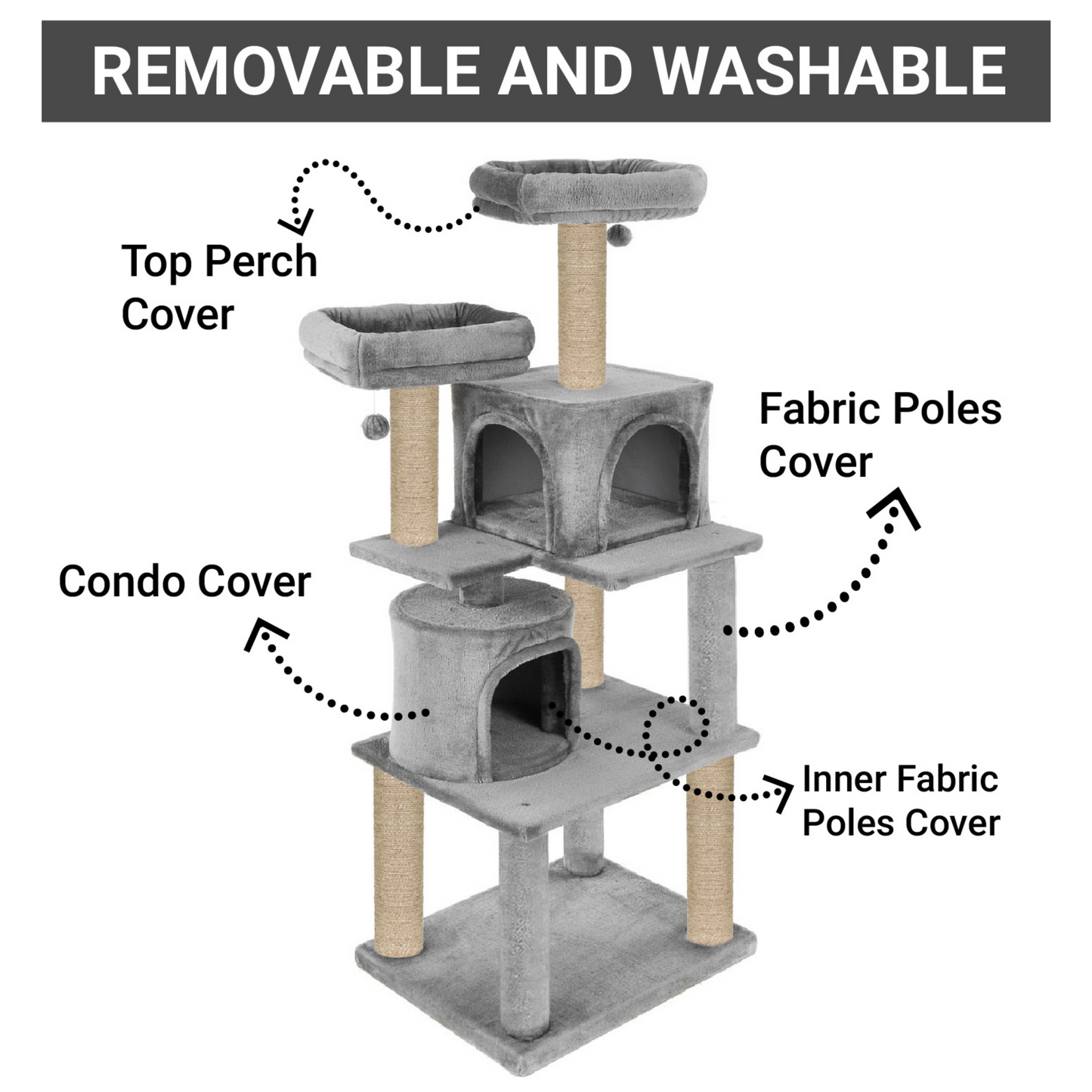 REMOVABLE AND WASHABLE

Top Perch Cover

Fabric Poles Cover

Condo Cover

Inner Fabric Poles Cover