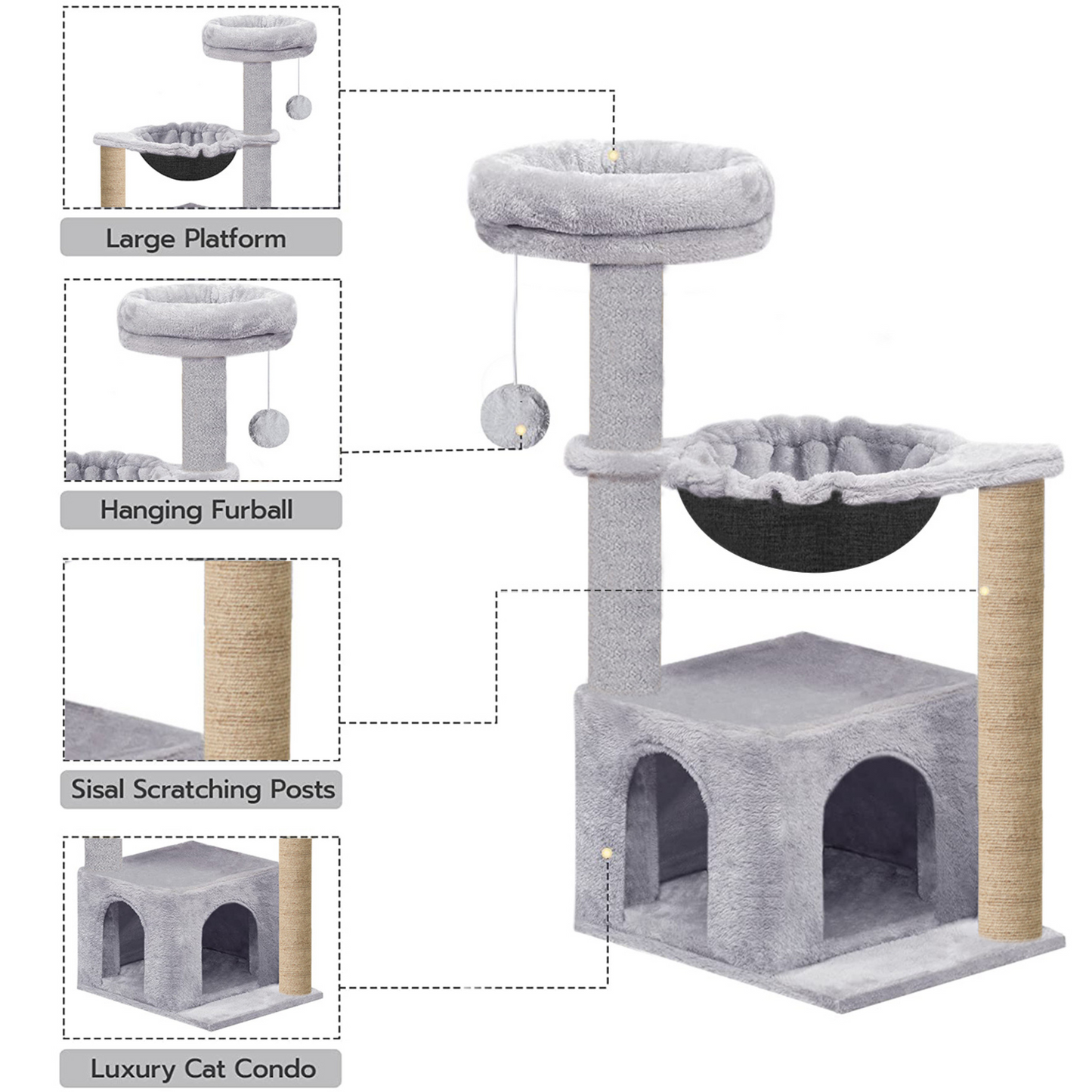 Large Platform

Hanging Furball

Sisal Scratching Posts

Luxury Cat Condo