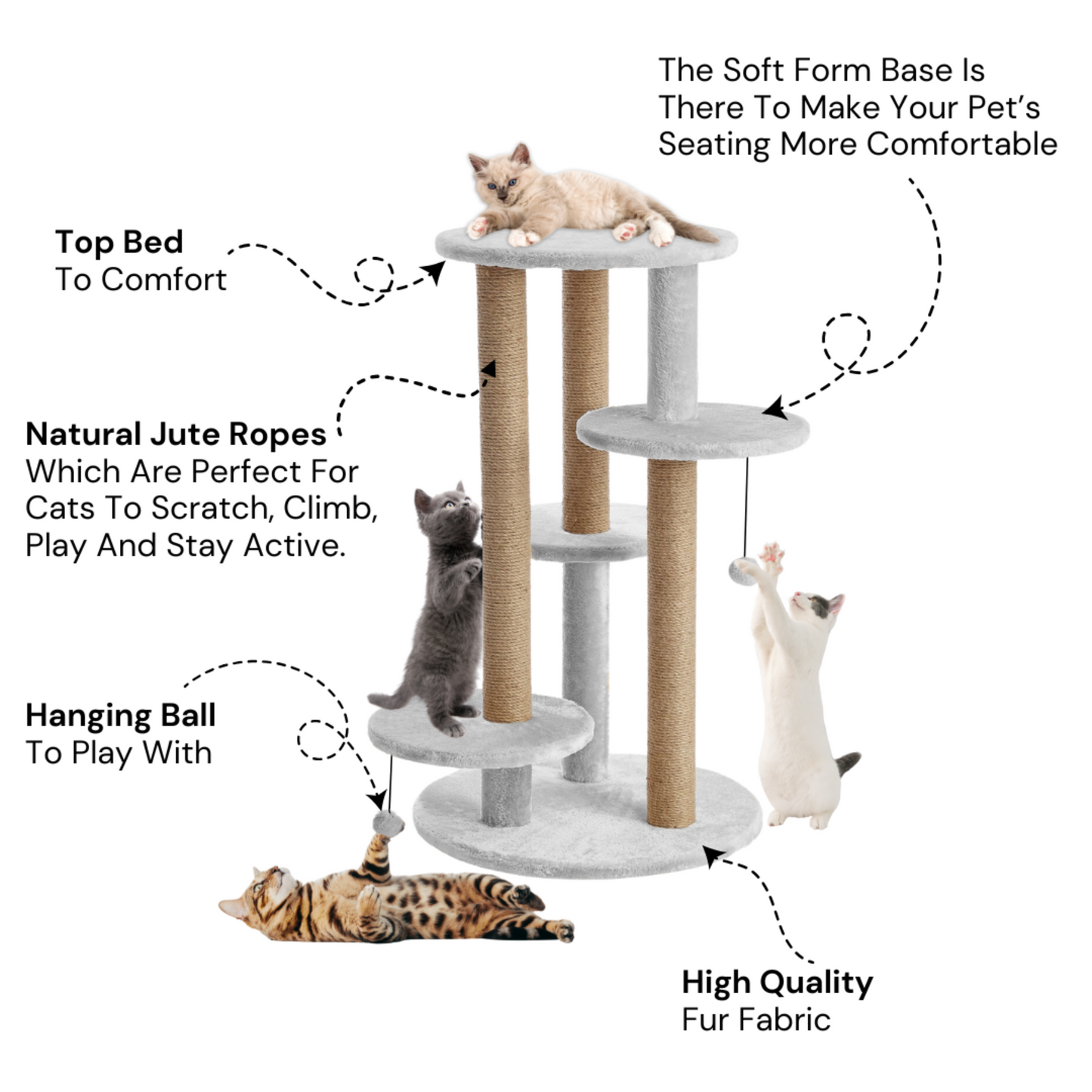 The Soft Form Base Is There To Make Your Pet's Seating More Comfortable

Top Bed
To Comfort

Natural Jute Ropes
Which Are Perfect For Cats To Scratch, Climb, Play And Stay Active.

Hanging Ball
To Play With

High Quality
Fur Fabric