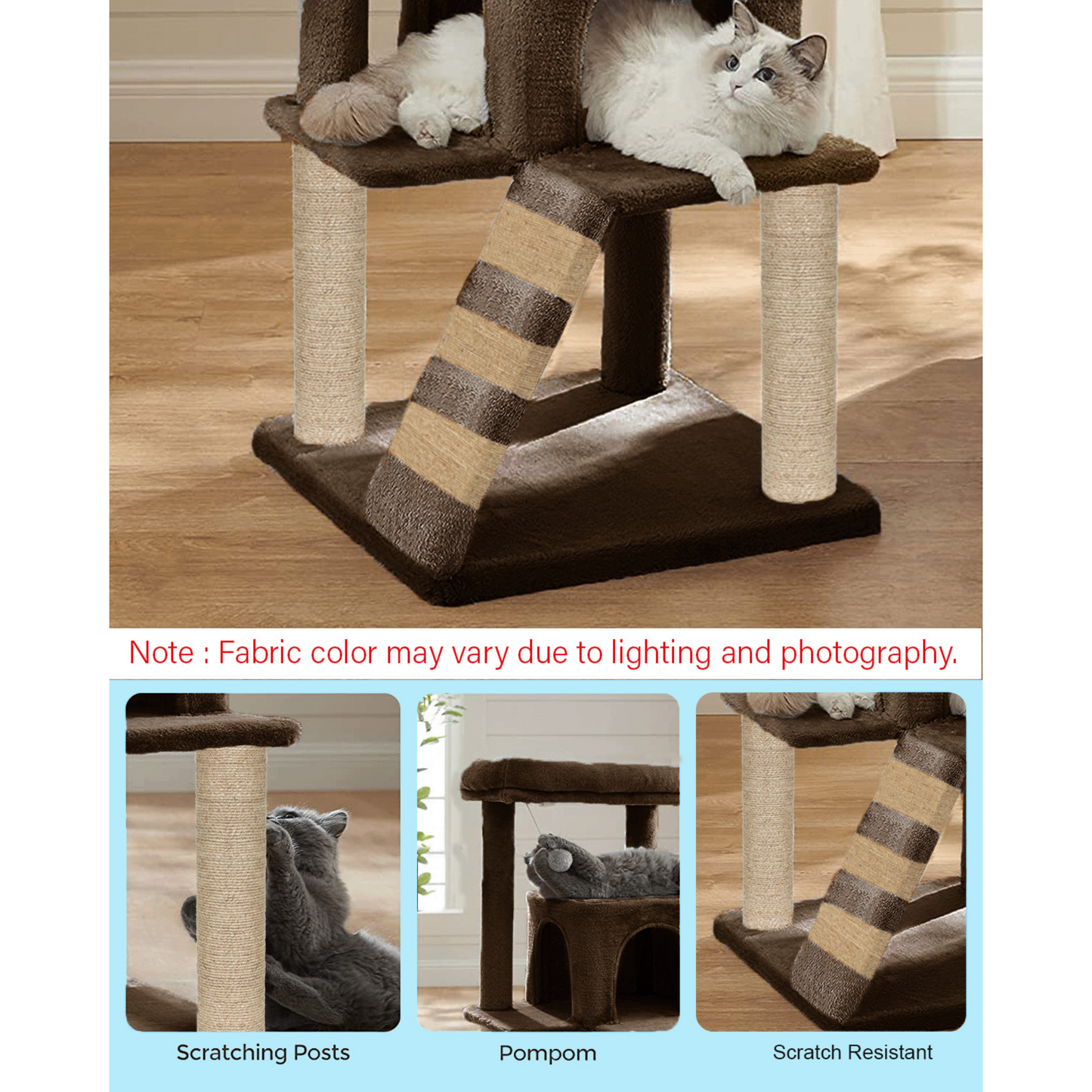 Note : Fabric color may vary due to lighting and photography.

Scratching Posts

Pompom

Scratch Resistant